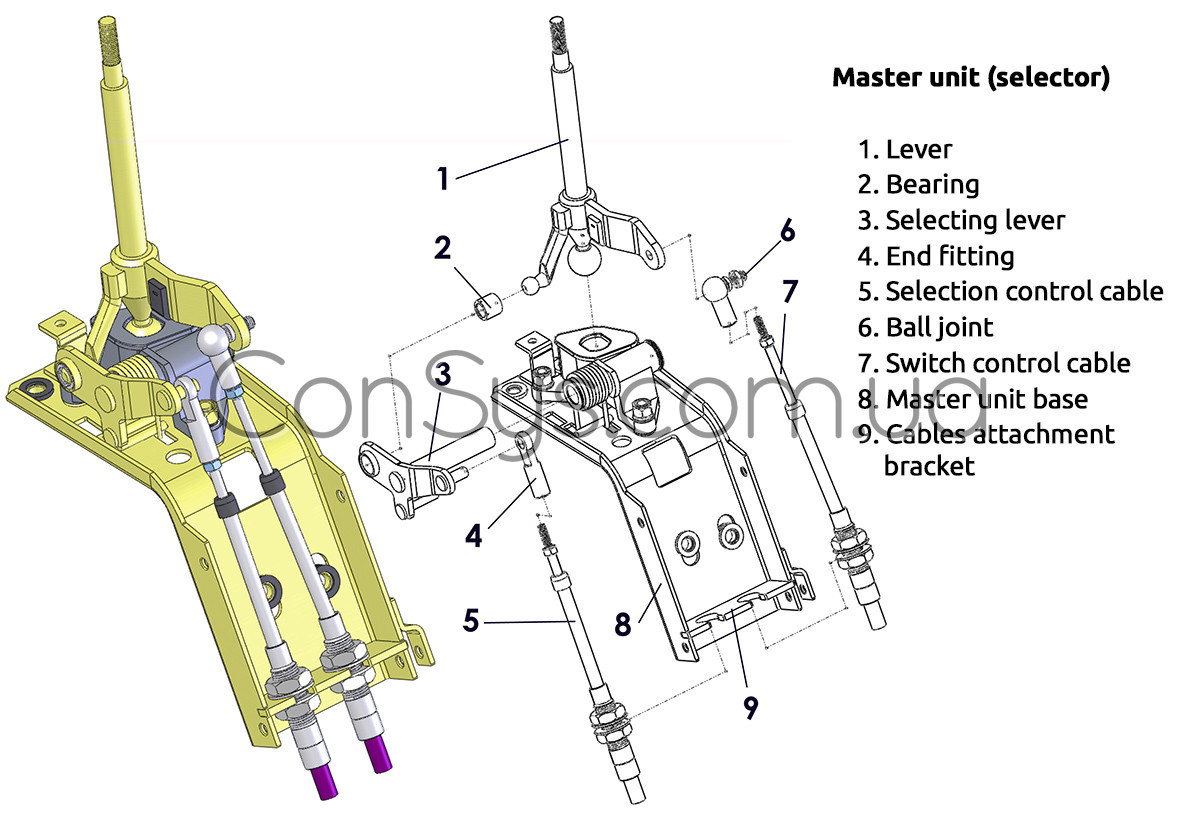 Master unit (selector)

1. Lever
2. Bearing
3. Selecting lever
4. End fitting
5. Selection control cable
6. Ball joint
7. Switch control cable
8. Master unit base
9. Cables attachment bracket

1
2
3
4
5
6
7
8
9

ConSys.com.ua